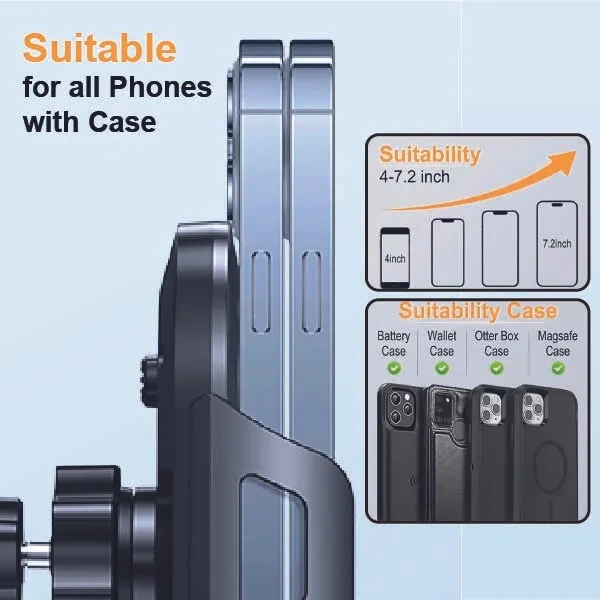 Suitable
for all Phones with Case

Suitability
4-7.2 inch

4inch

7.2inch

Suitability Case

Battery Case

Wallet Case

Otter Box Case

Magsafe Case